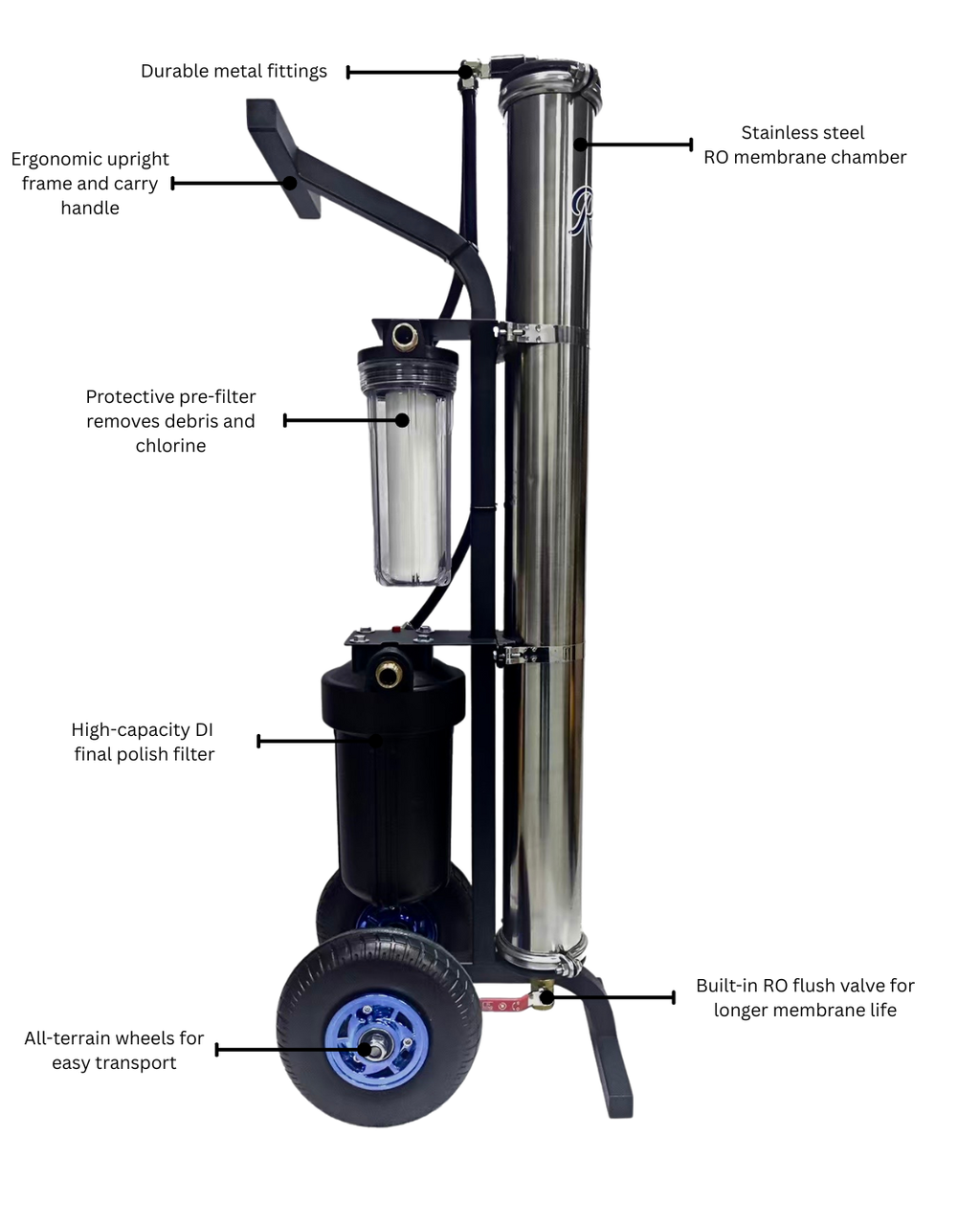 Durable metal fittings

Ergonomic upright frame and carry handle

Stainless steel RO membrane chamber

Protective pre-filter removes debris and chlorine

High-capacity DI final polish filter

Built-in RO flush valve for longer membrane life

All-terrain wheels for easy transport