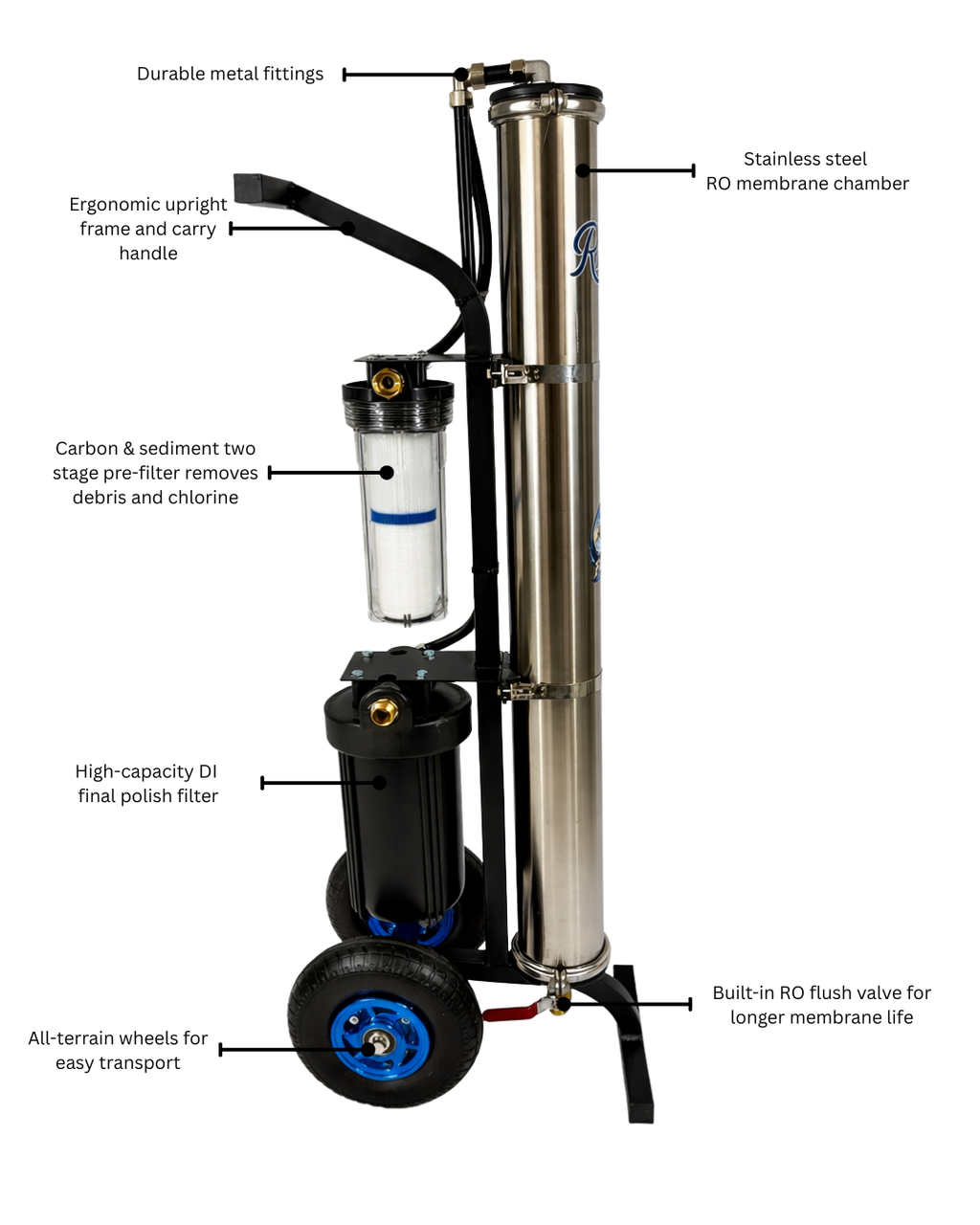 Durable metal fittings

Stainless steel
RO membrane chamber

Ergonomic upright frame and carry handle

Carbon & sediment two stage pre-filter removes debris and chlorine

High-capacity DI final polish filter

Built-in RO flush valve for longer membrane life

All-terrain wheels for easy transport